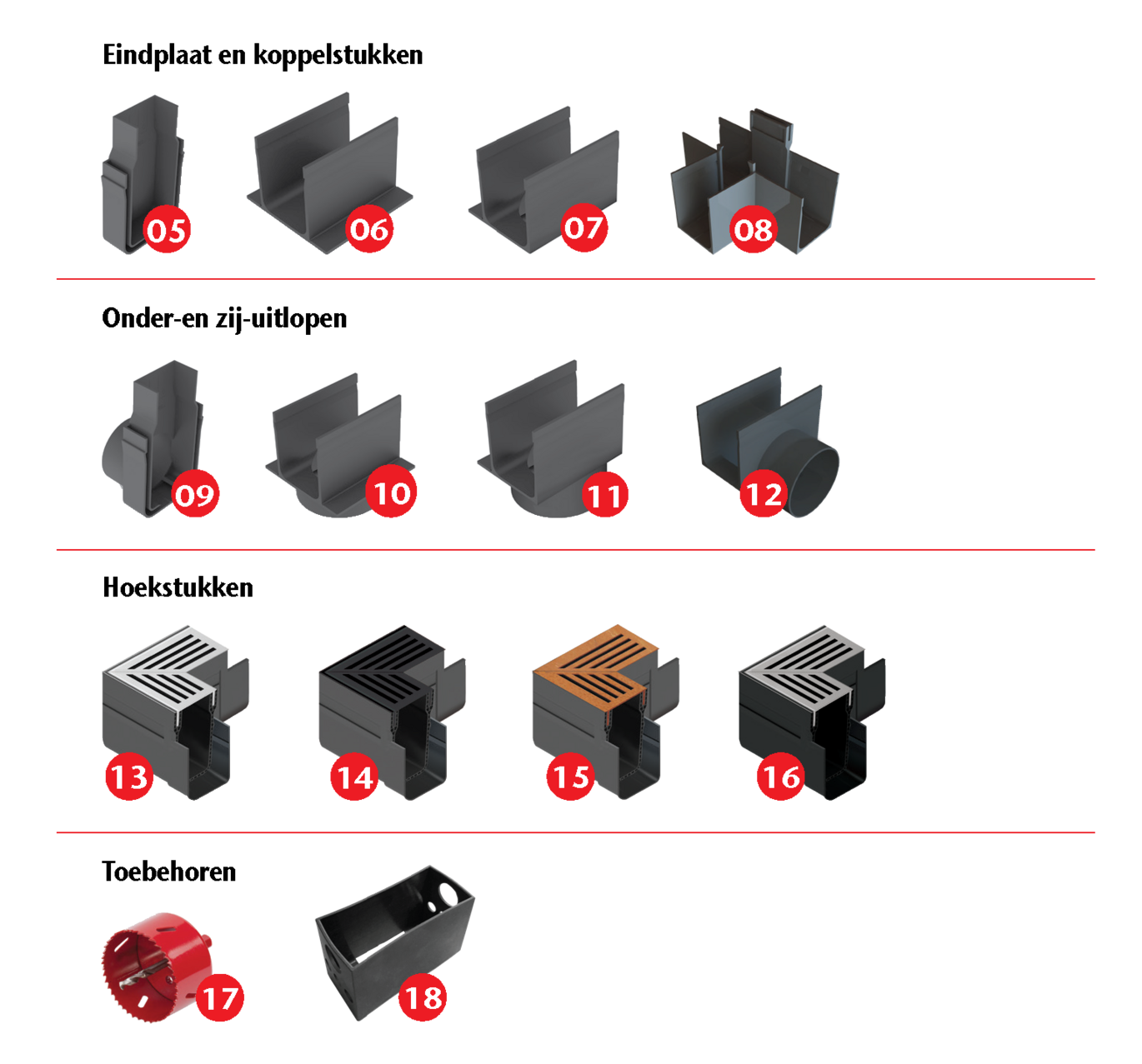 Eindplaat en koppelstukken

05 06 07 08

Onder-en zij-uitlopen

09 10 11 12

Hoekstukken

13 14 15 16

Toebehoren

17 18