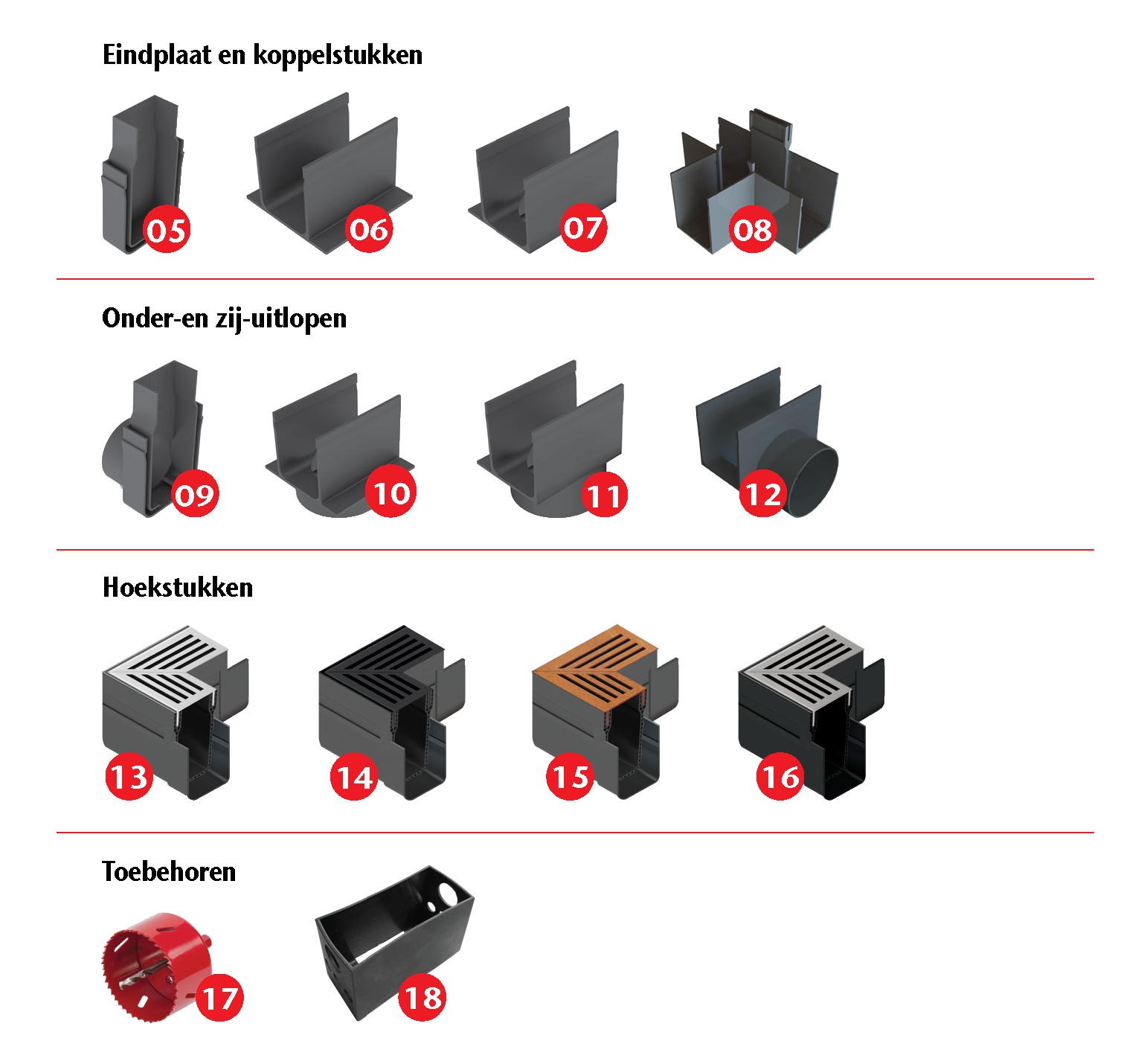 Eindplaat en koppelstukken

05 06 07 08

Onder-en zij-uitlopen

09 10 11 12

Hoekstukken

13 14 15 16

Toebehoren

17 18