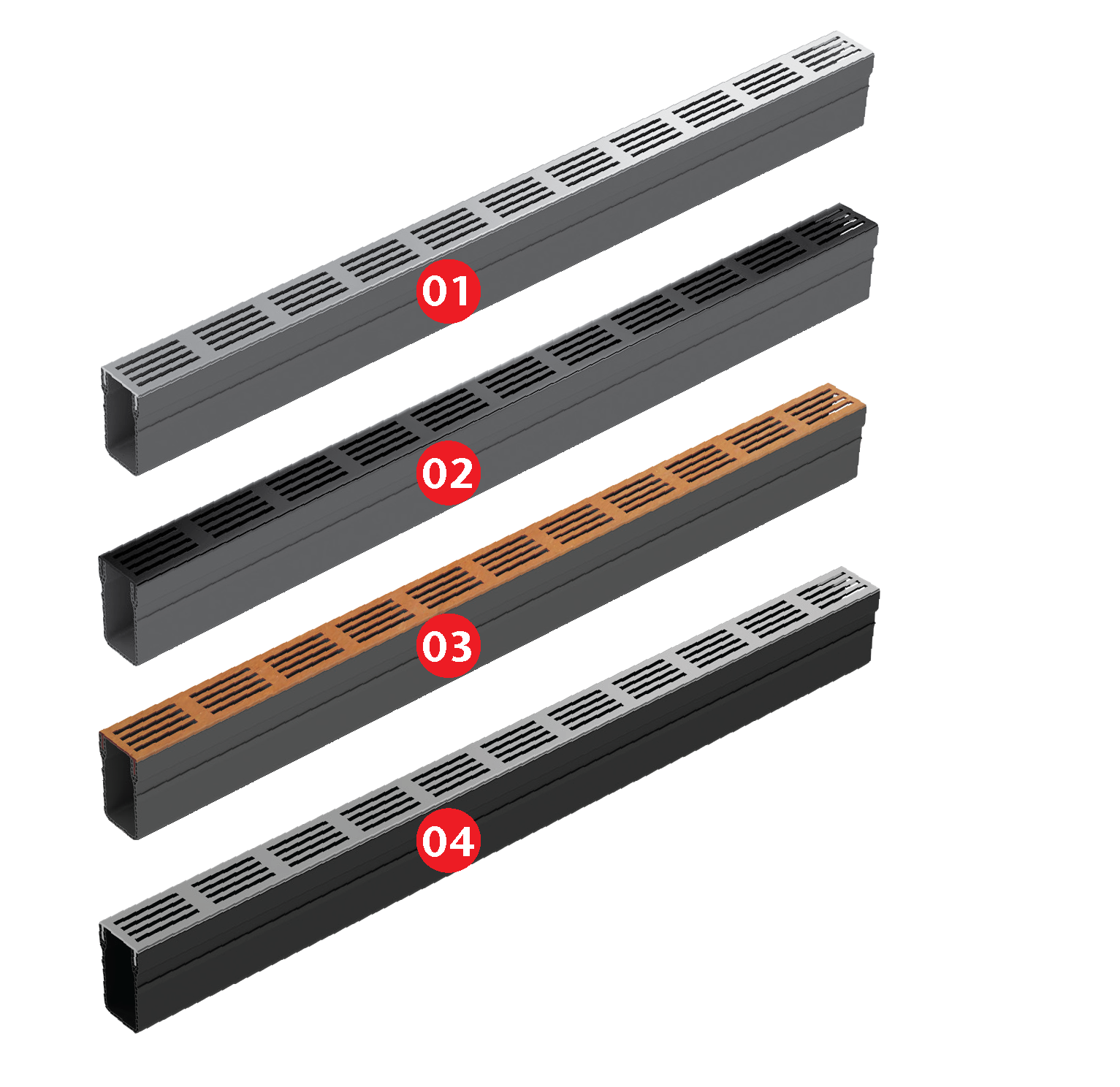 01

02

03

04